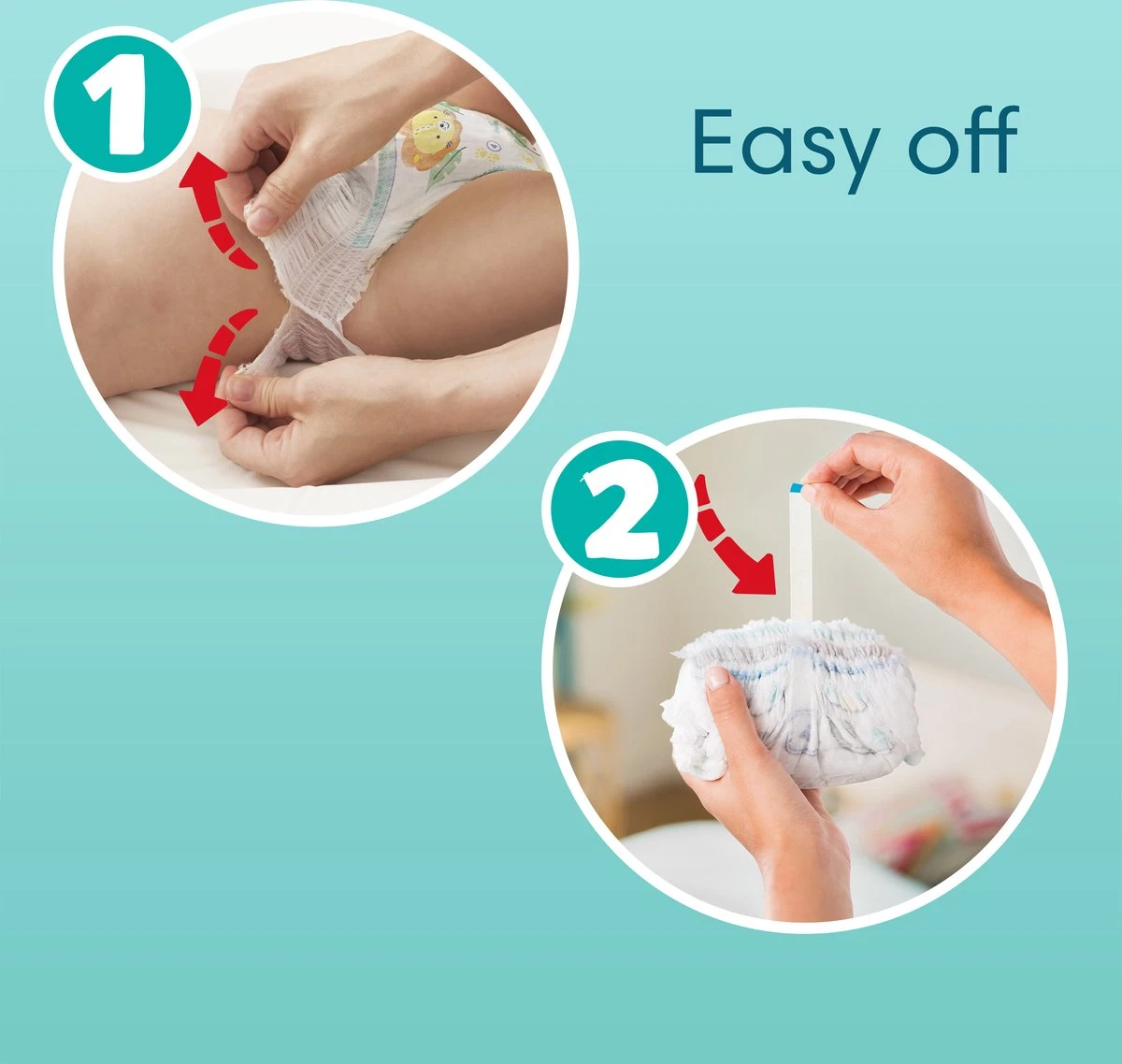 1

Easy off

2