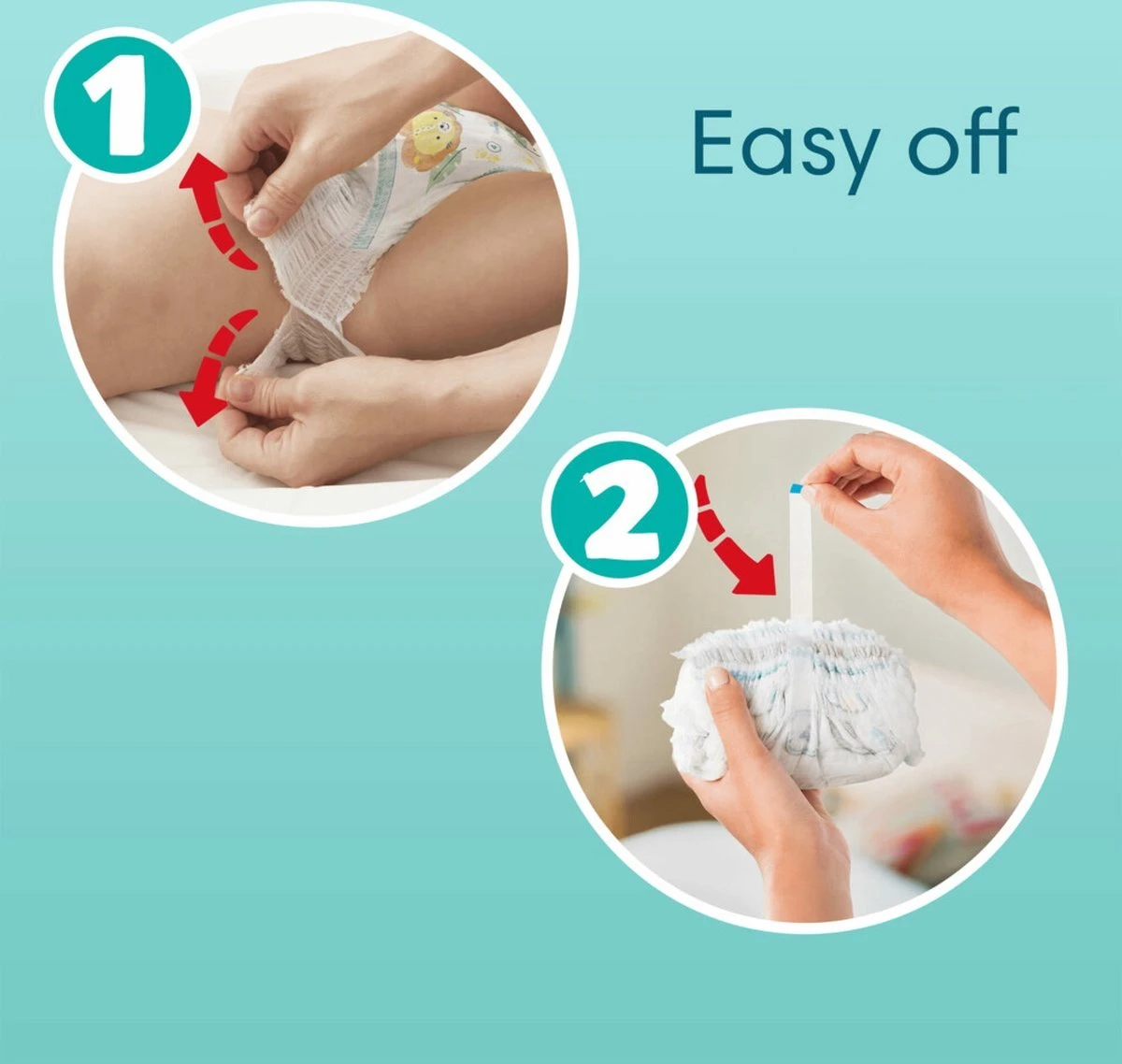 1

Easy off

2